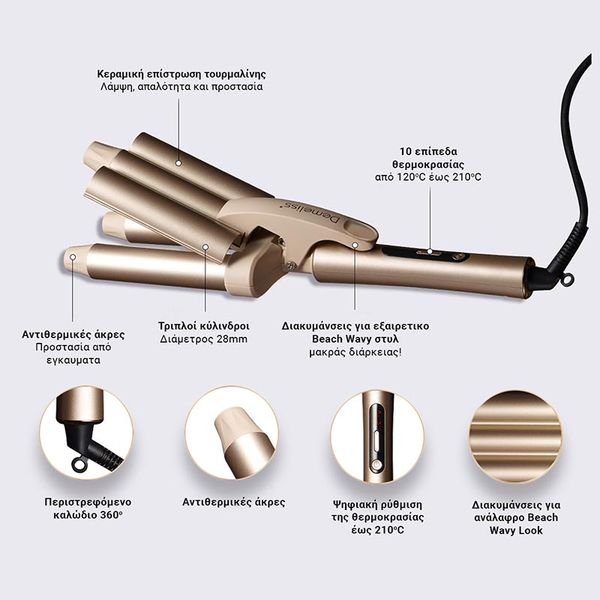 Κεραμική επίστρωση τουρμαλίνης
Λάμψη, απαλότητα και προστασία

10 επίπεδα θερμοκρασίας
από 120°C έως 210°C

Demeliss

Αντιθερμικές άκρες
Προστασία από εγκαυματα

Τριπλοί κύλινδροι
Διάμετρος 28mm

Διακυμάνσεις για εξαιρετικο Beach Wavy στυλ
μακράς διάρκειας!

Περιστρεφόμενο καλώδιο 360°

Αντιθερμικές άκρες

Ψηφιακή ρύθμιση της θερμοκρασίας έως 210°C

Διακυμάνσεις για ανάλαφρο Beach Wavy Look