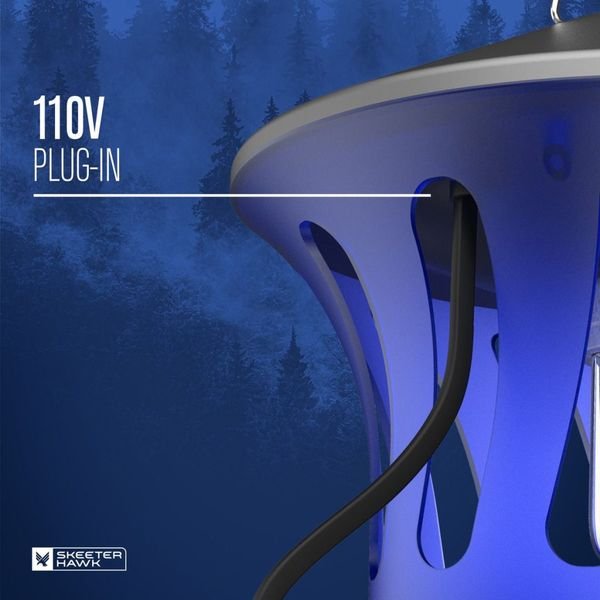 110V
PLUG-IN

SKEETER HAWK