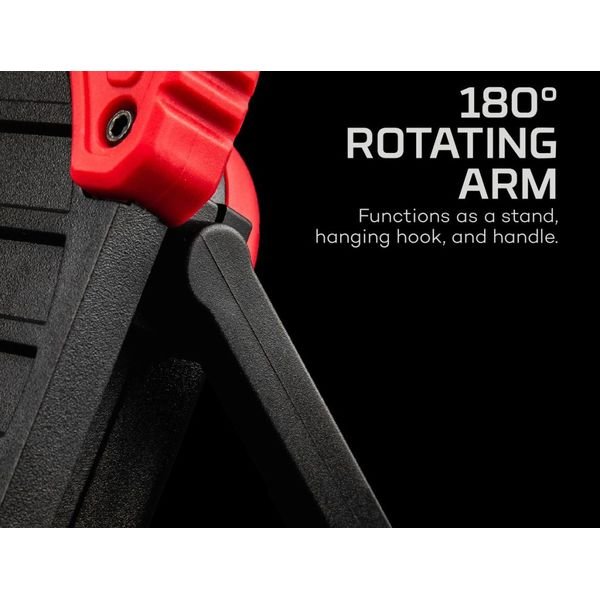 180° ROTATING ARM

Functions as a stand, hanging hook, and handle.