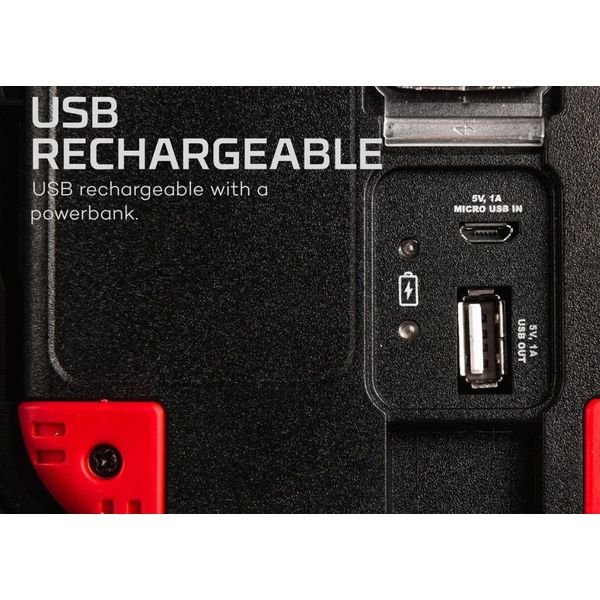 USB RECHARGEABLE

USB rechargeable with a powerbank.

5V, 1A
MICRO USB IN

5V, 1A
USB OUT