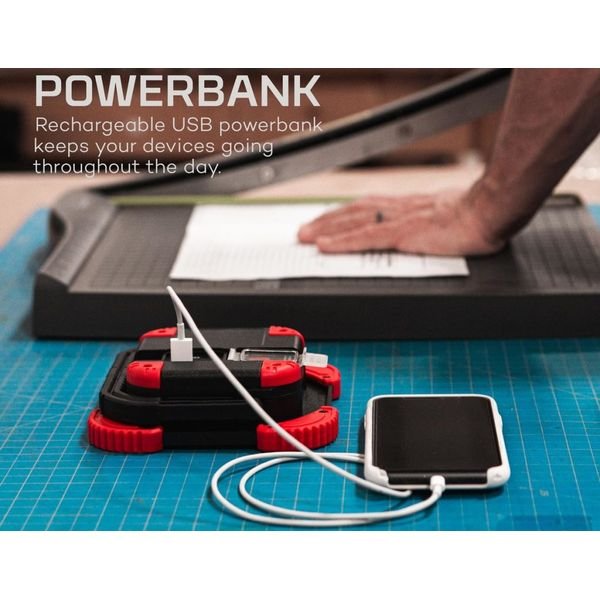 POWERBANK

Rechargeable USB powerbank keeps your devices going throughout the day.