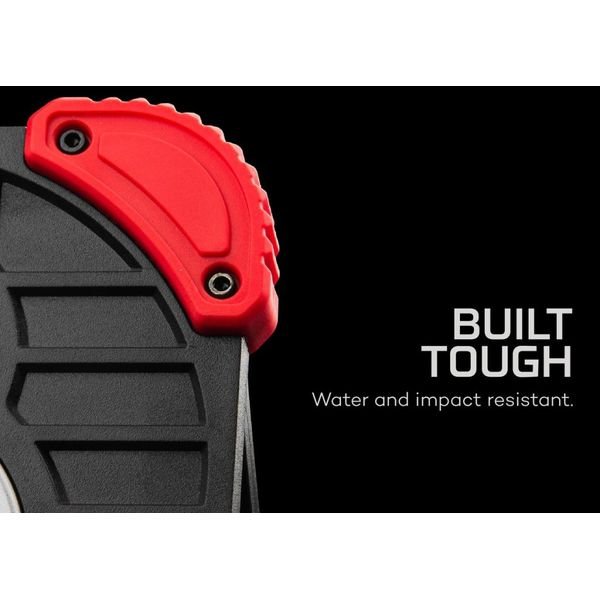 BUILT TOUGH
Water and impact resistant.