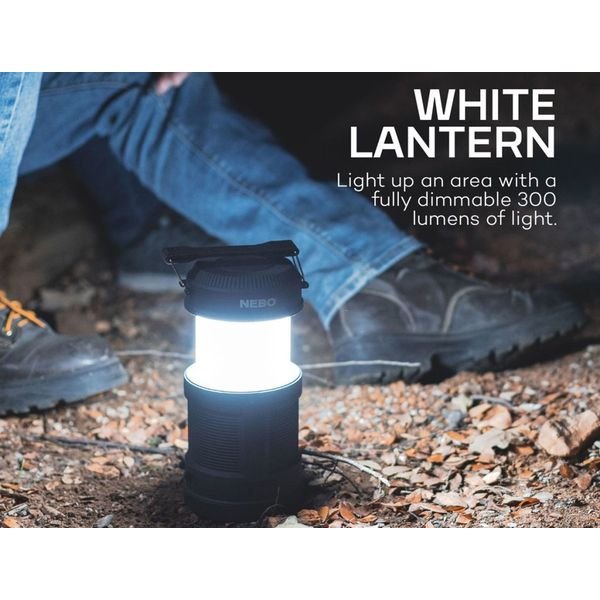 WHITE LANTERN

Light up an area with a fully dimmable 300 lumens of light.

NEBO