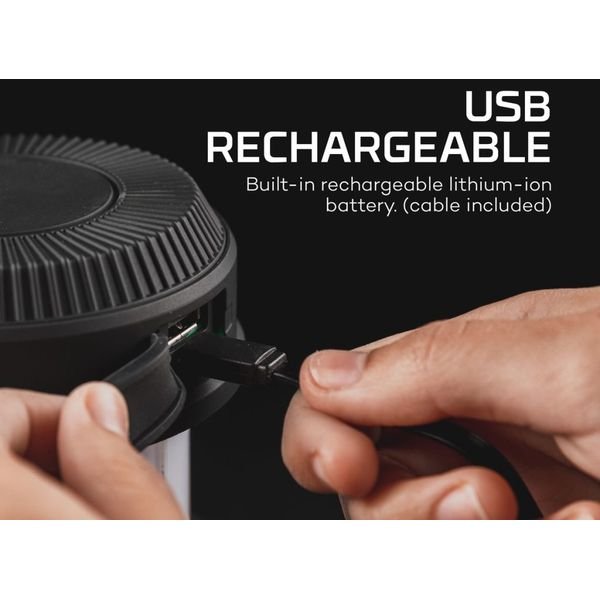 USB RECHARGEABLE

Built-in rechargeable lithium-ion battery. (cable included)