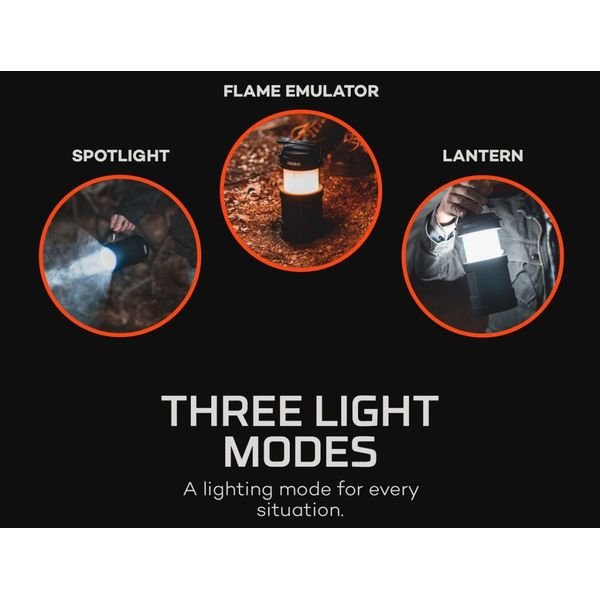 FLAME EMULATOR

SPOTLIGHT

LANTERN

NEBO

THREE LIGHT MODES

A lighting mode for every situation.