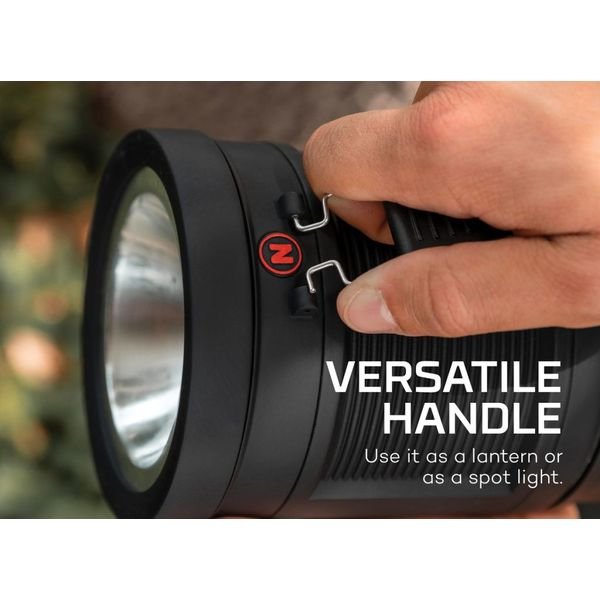 N

VERSATILE HANDLE

Use it as a lantern or as a spot light.