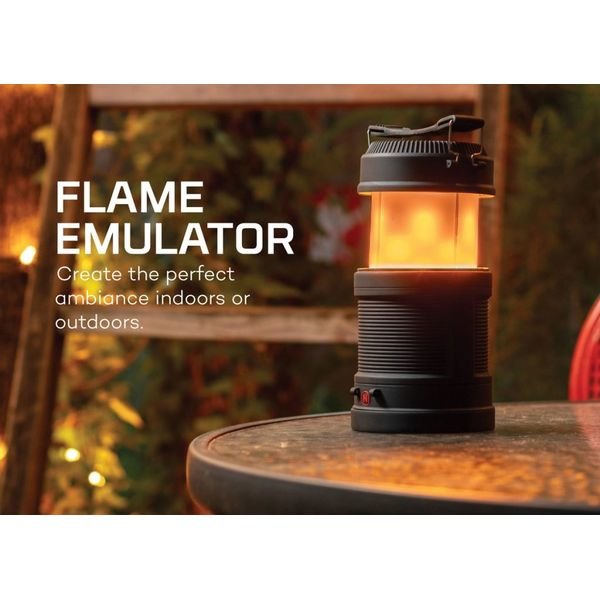 FLAME
EMULATOR

Create the perfect ambiance indoors or outdoors.