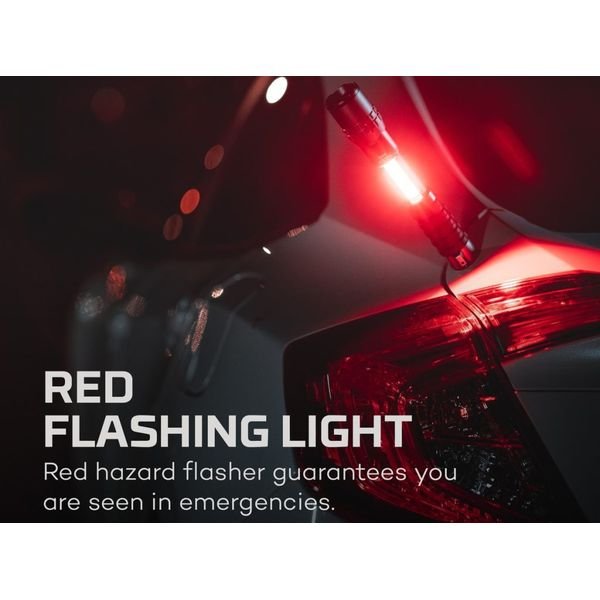 RED
FLASHING LIGHT

Red hazard flasher guarantees you are seen in emergencies.