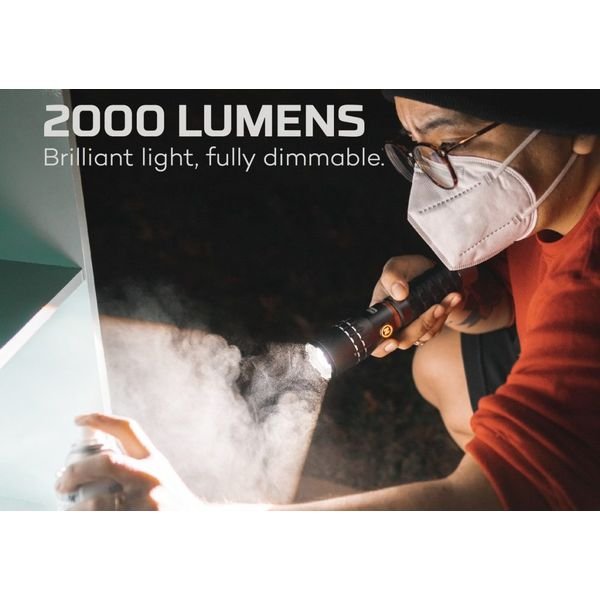 2000 LUMENS
Brilliant light, fully dimmable.