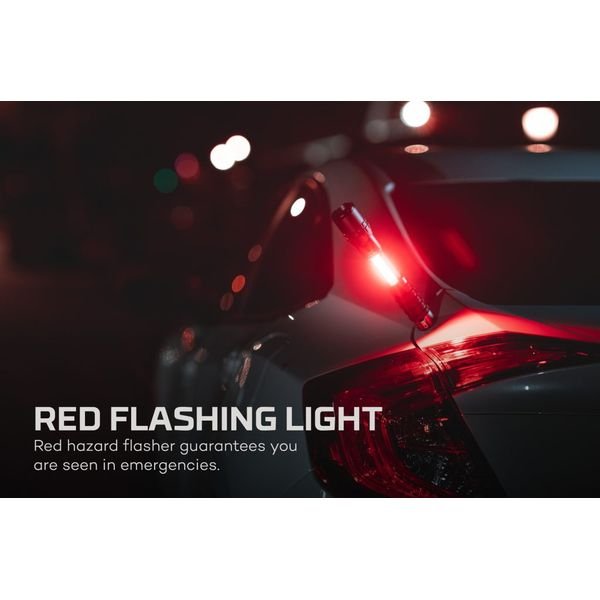 RED FLASHING LIGHT

Red hazard flasher guarantees you are seen in emergencies.