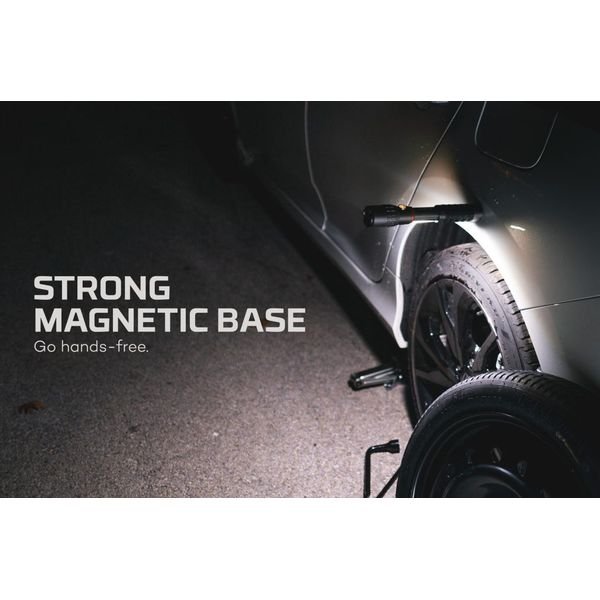 STRONG
MAGNETIC BASE
Go hands-free.