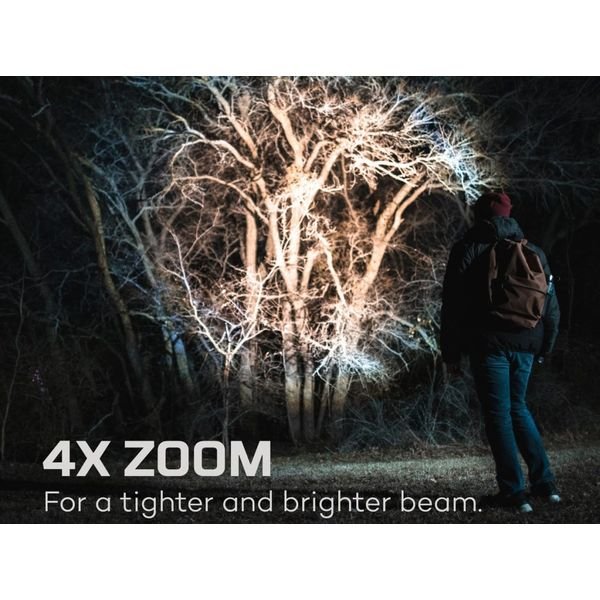 4X ZOOM
For a tighter and brighter beam.