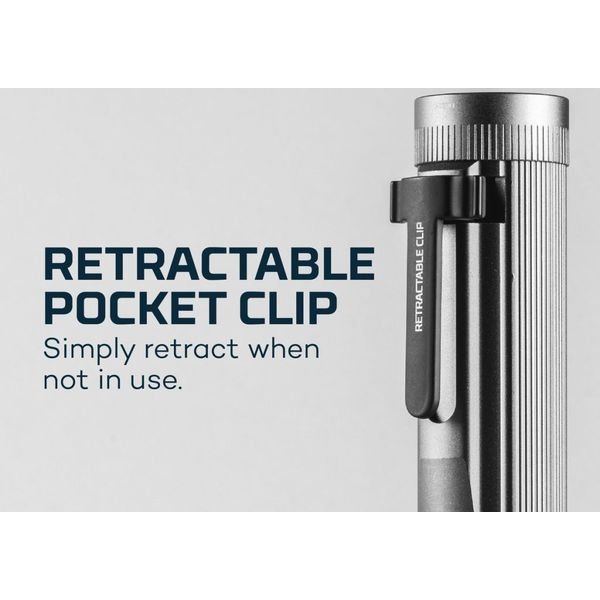 RETRACTABLE POCKET CLIP
Simply retract when not in use.

RETRACTABLE CLIP