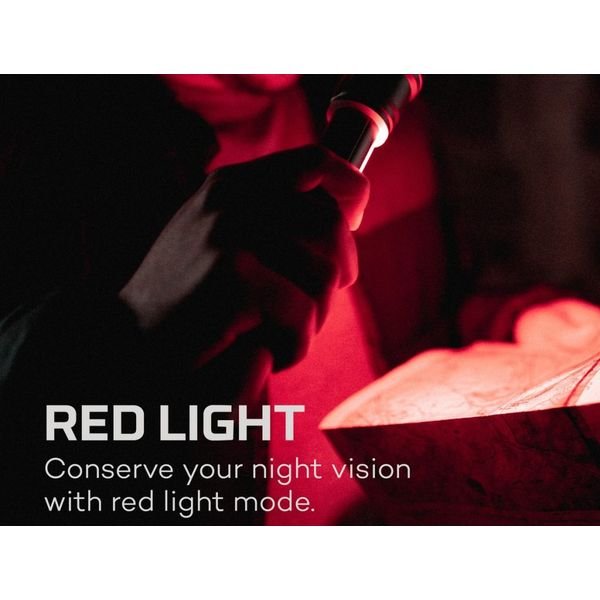 RED LIGHT

Conserve your night vision with red light mode.