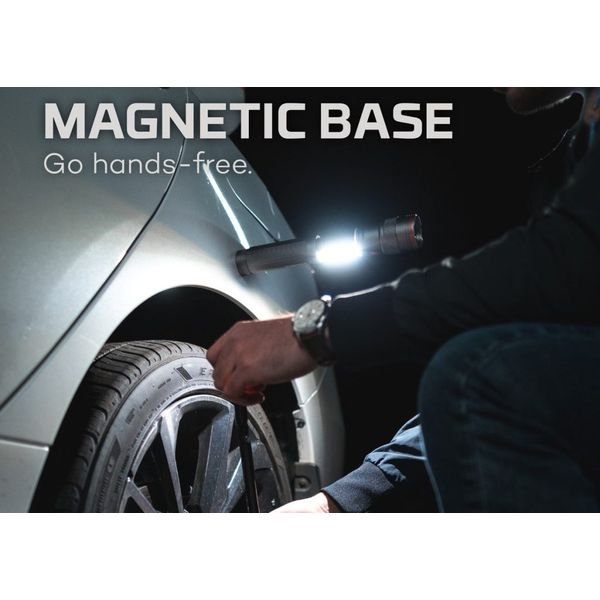 MAGNETIC BASE
Go hands-free.