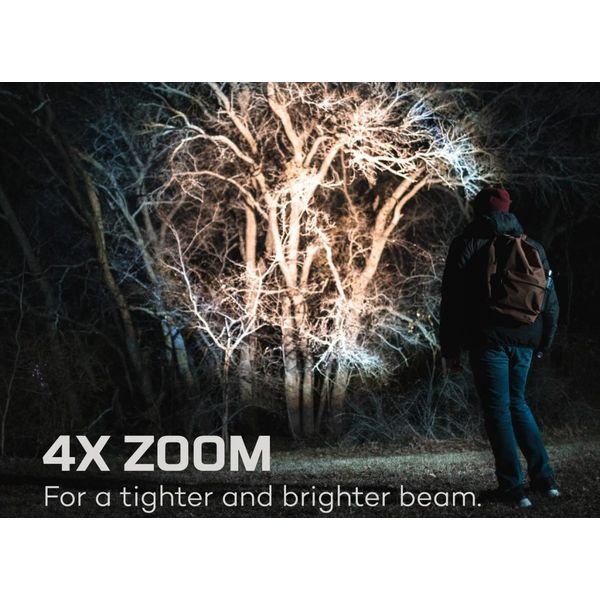 4X ZOOM

For a tighter and brighter beam.