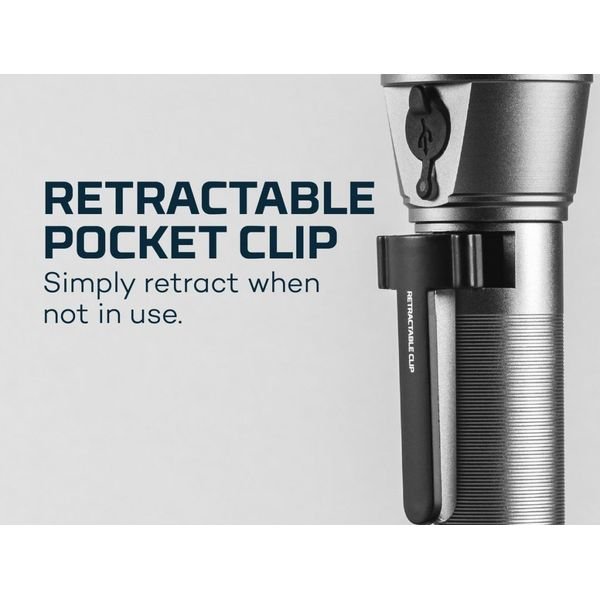 RETRACTABLE POCKET CLIP
Simply retract when not in use.

RETRACTABLE CLIP