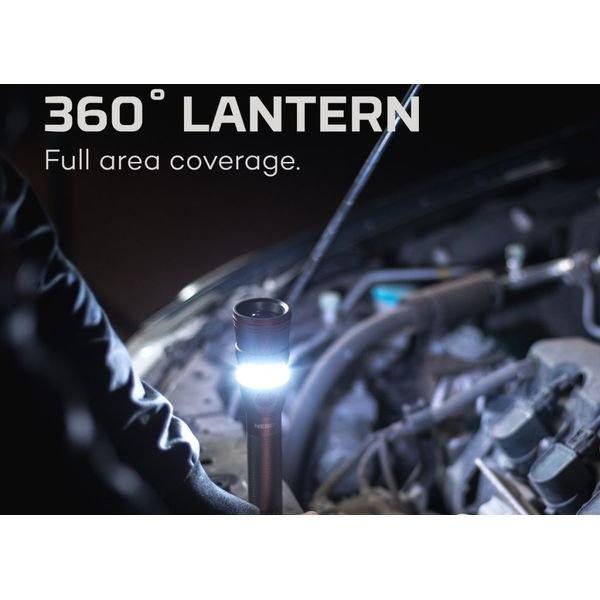 360° LANTERN
Full area coverage.