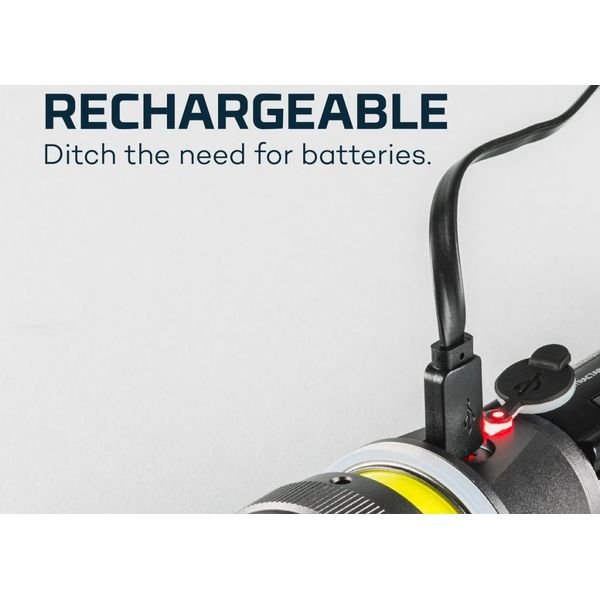 RECHARGEABLE
Ditch the need for batteries.