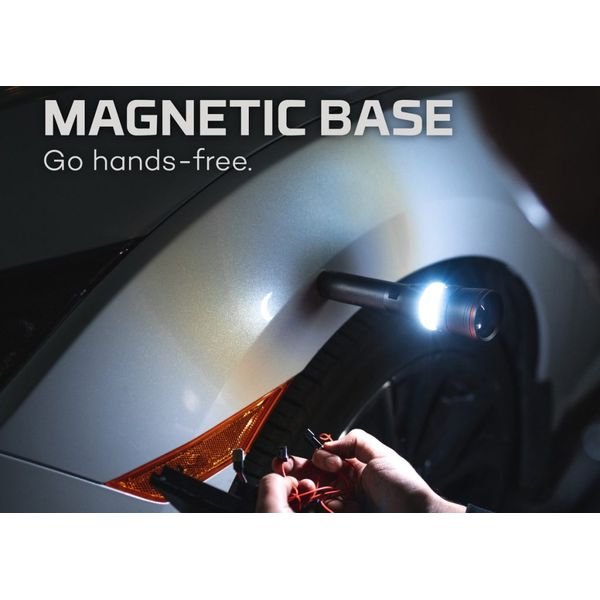 MAGNETIC BASE
Go hands-free.