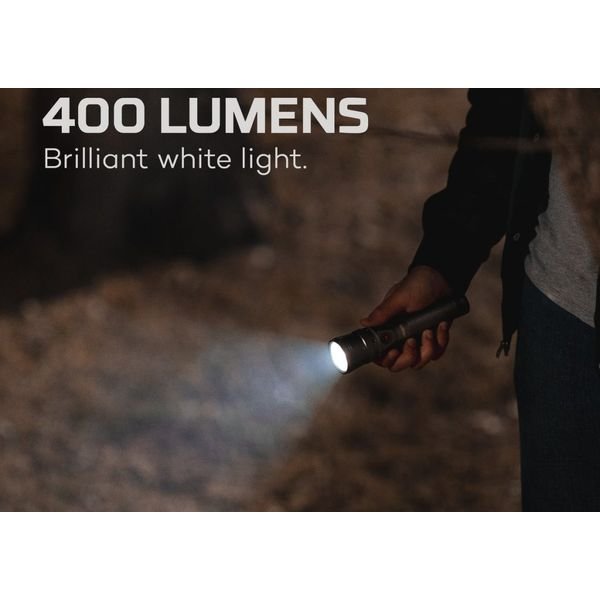 400 LUMENS
Brilliant white light.