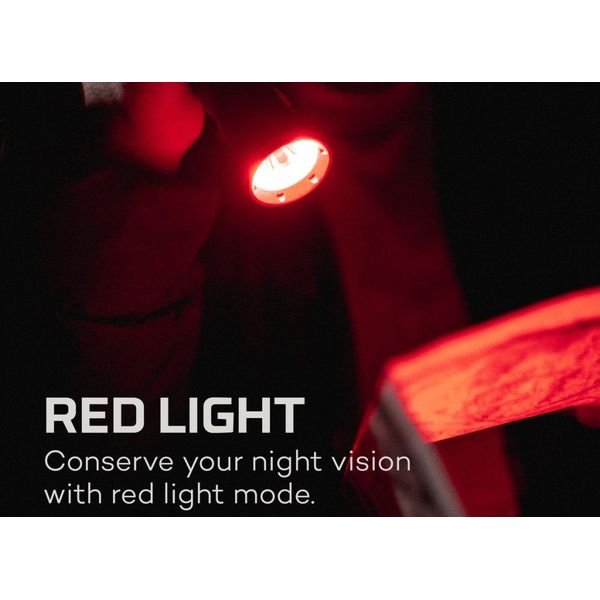 RED LIGHT

Conserve your night vision with red light mode.