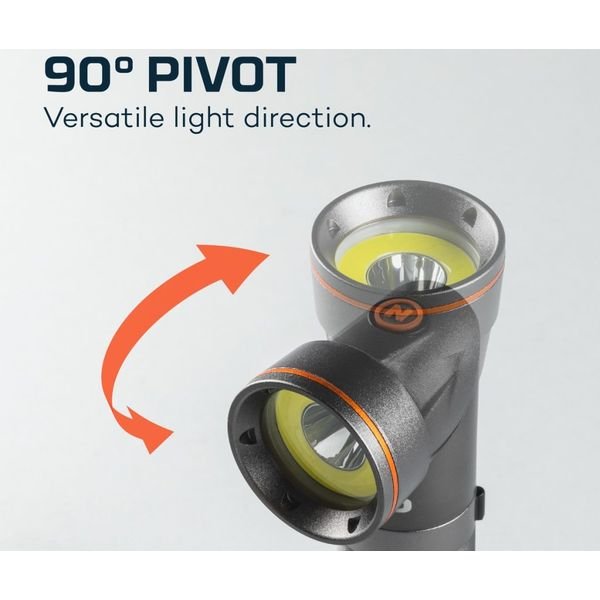 90° PIVOT
Versatile light direction.