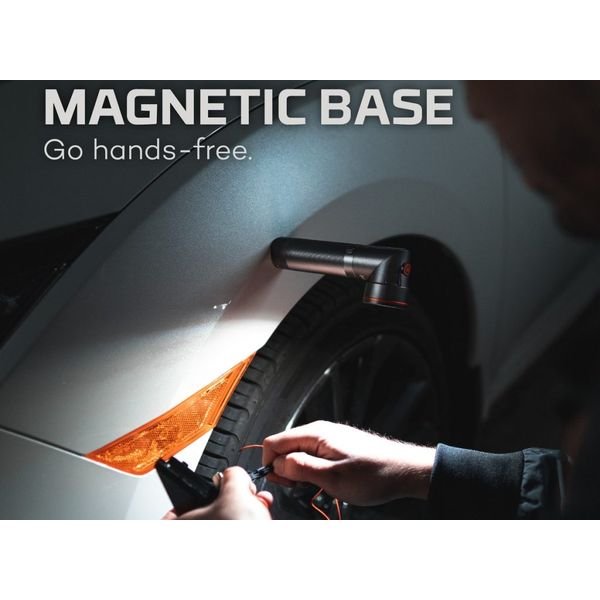 MAGNETIC BASE
Go hands-free.