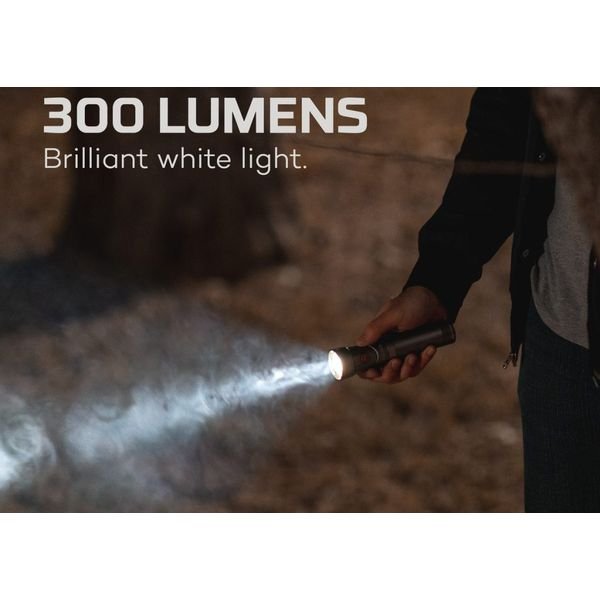 300 LUMENS
Brilliant white light.