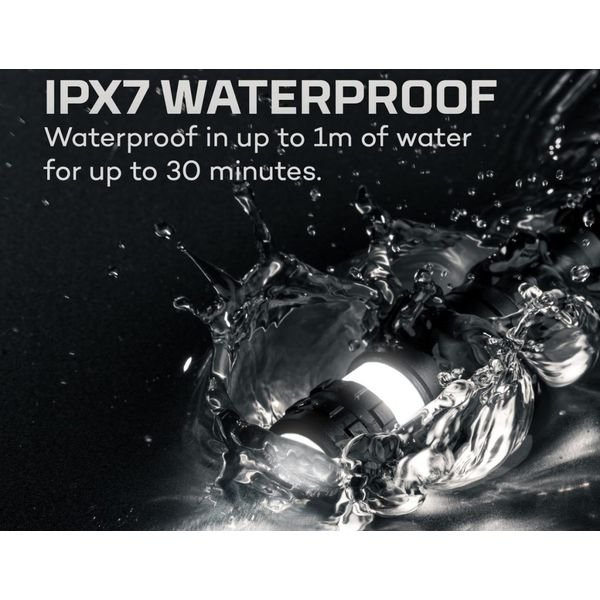 IPX7 WATERPROOF

Waterproof in up to 1m of water for up to 30 minutes.