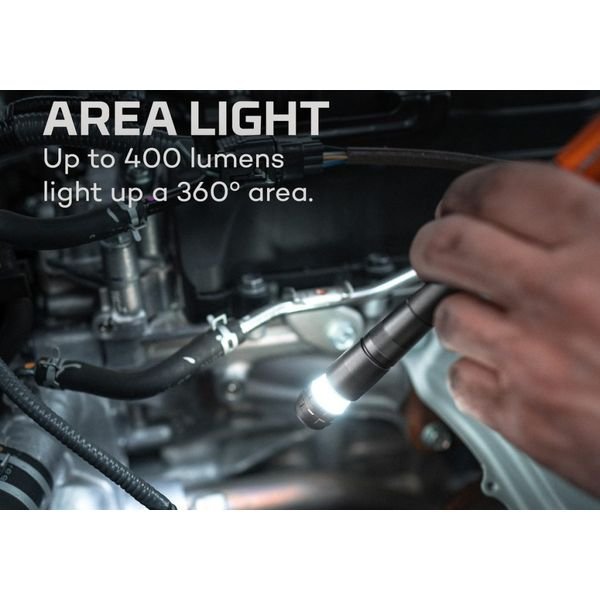 AREA LIGHT

Up to 400 lumens light up a 360° area.