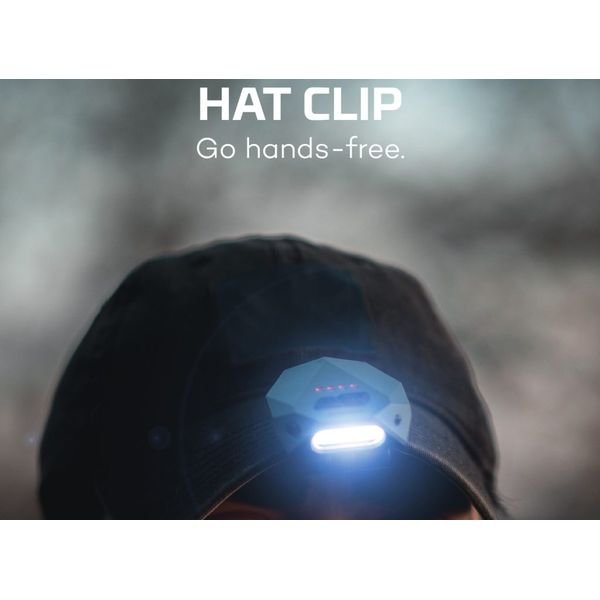 HAT CLIP
Go hands-free.