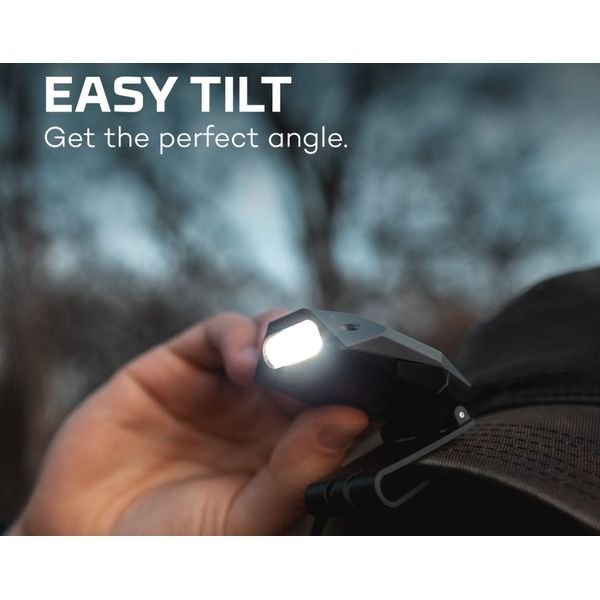 EASY TILT
Get the perfect angle.