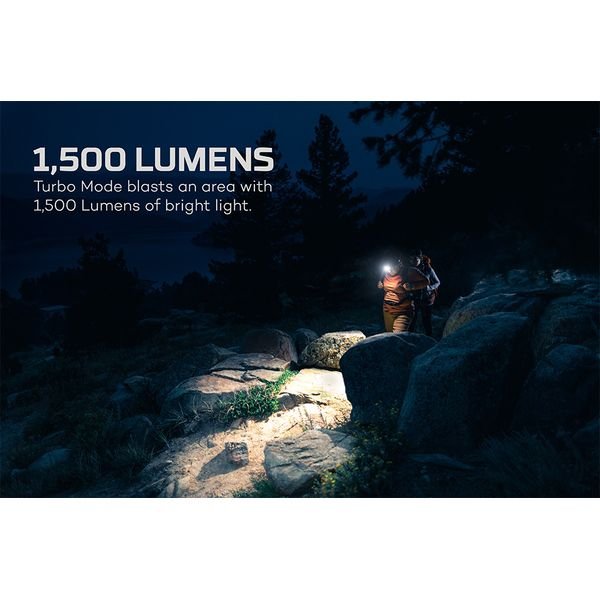 1,500 LUMENS
Turbo Mode blasts an area with 1,500 Lumens of bright light.