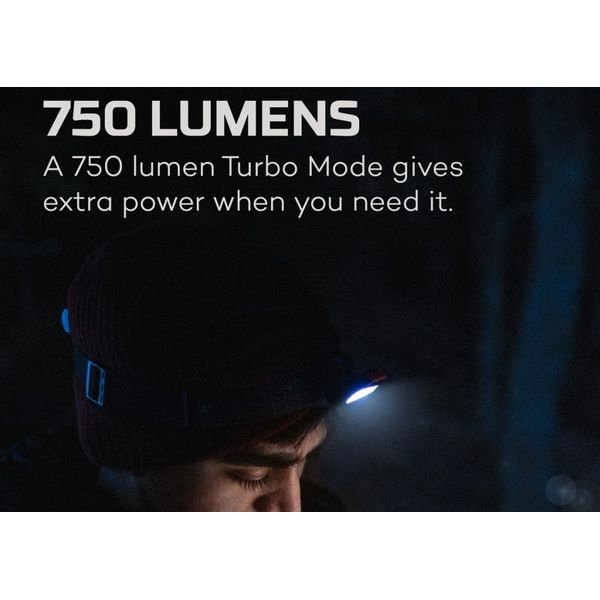 750 LUMENS

A 750 lumen Turbo Mode gives extra power when you need it.