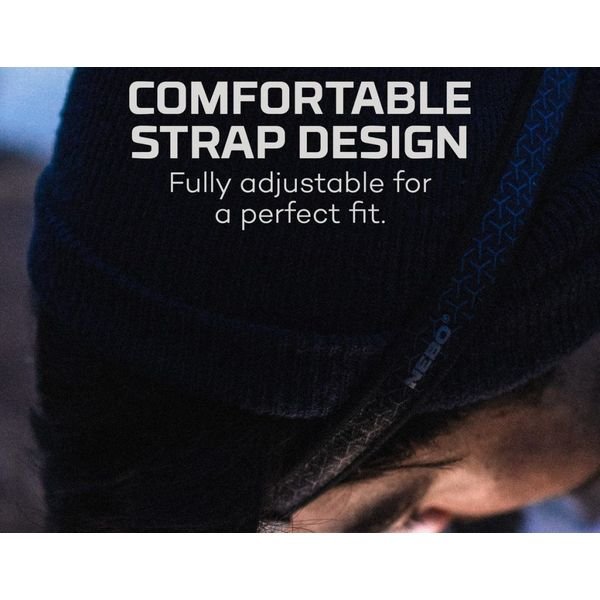 COMFORTABLE STRAP DESIGN
Fully adjustable for a perfect fit.

NEBO®