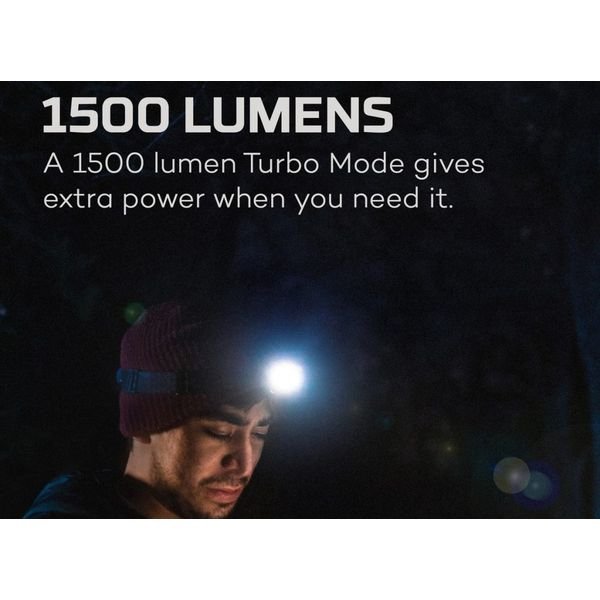 1500 LUMENS

A 1500 lumen Turbo Mode gives extra power when you need it.