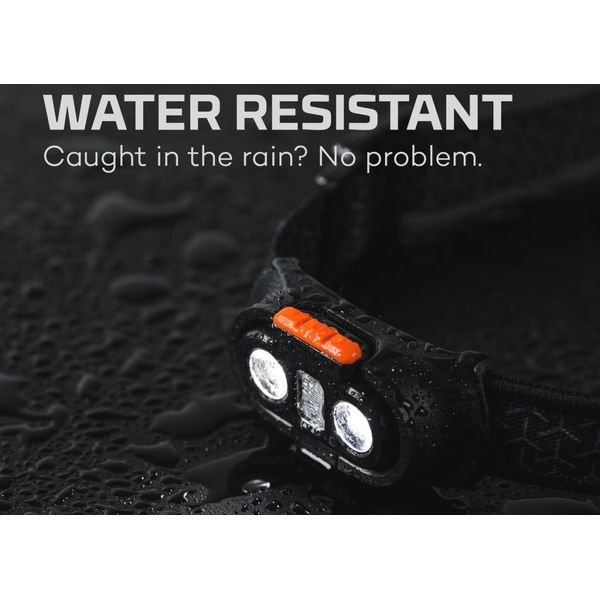 WATER RESISTANT
Caught in the rain? No problem.