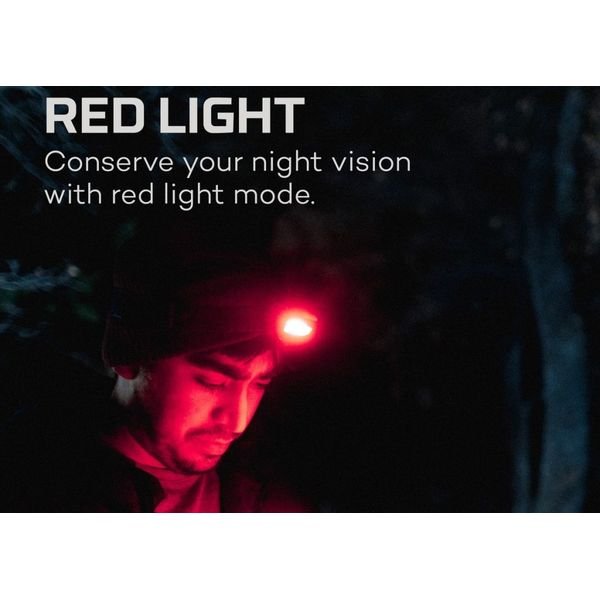 RED LIGHT
Conserve your night vision with red light mode.