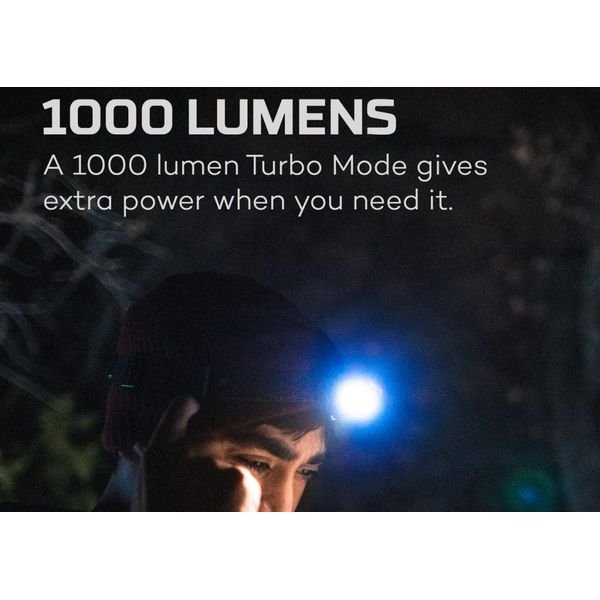 1000 LUMENS

A 1000 lumen Turbo Mode gives extra power when you need it.