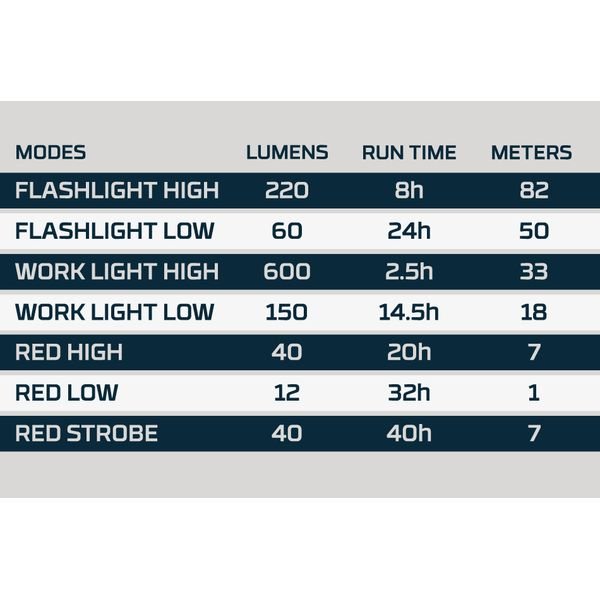 | MODES | LUMENS | RUN TIME | METERS |
|---|---|---|---|
| FLASHLIGHT HIGH | 220 | 8h | 82 |
| FLASHLIGHT LOW | 60 | 24h | 50 |
| WORK LIGHT HIGH | 600 | 2.5h | 33 |
| WORK LIGHT LOW | 150 | 14.5h | 18 |
| RED HIGH | 40 | 20h | 7 |
| RED LOW | 12 | 32h | 1 |
| RED STROBE | 40 | 40h | 7 |