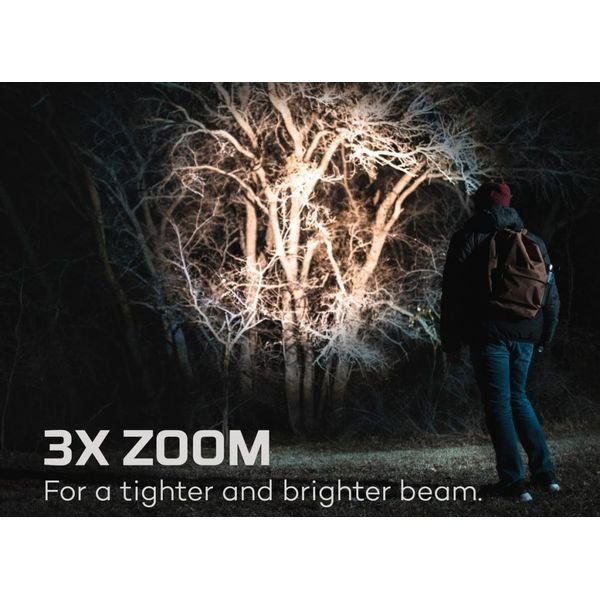 3X ZOOM
For a tighter and brighter beam.