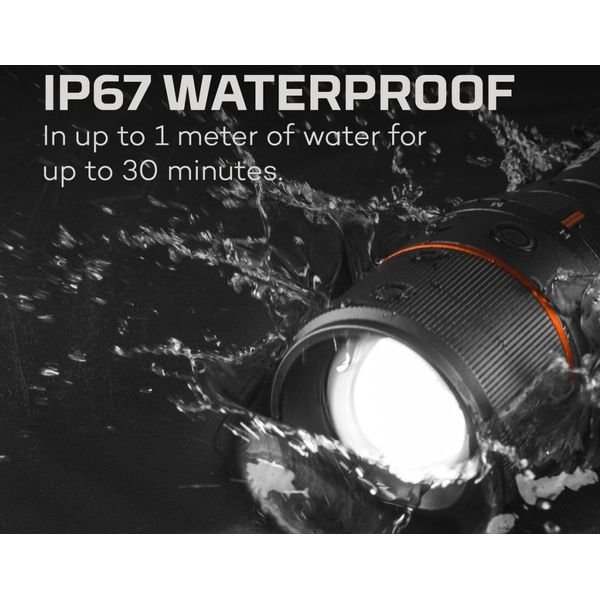 IP67 WATERPROOF
In up to 1 meter of water for up to 30 minutes.