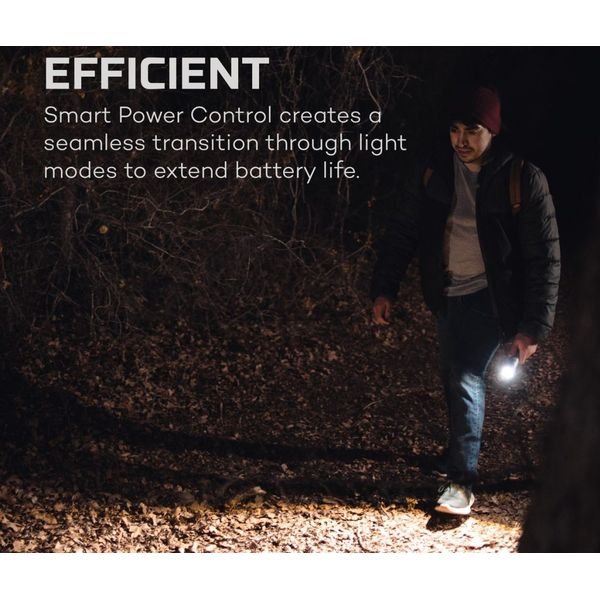 EFFICIENT

Smart Power Control creates a seamless transition through light modes to extend battery life.