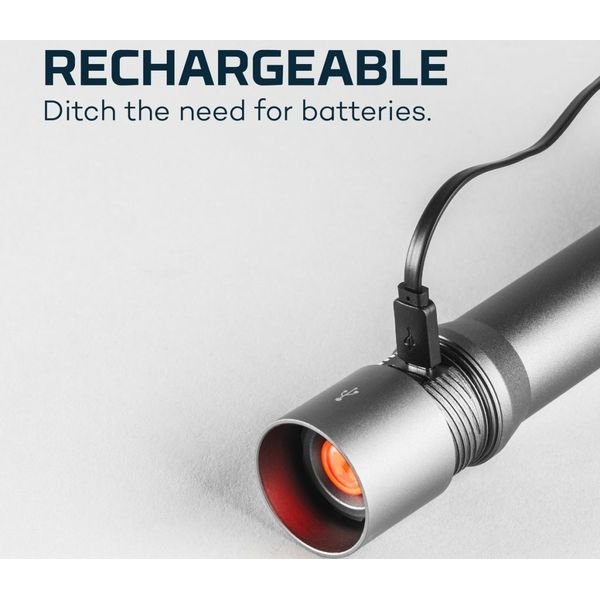 RECHARGEABLE
Ditch the need for batteries.