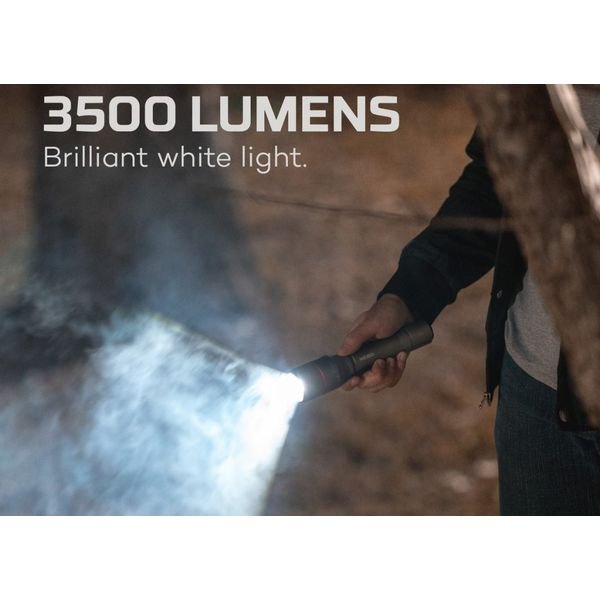 3500 LUMENS
Brilliant white light.