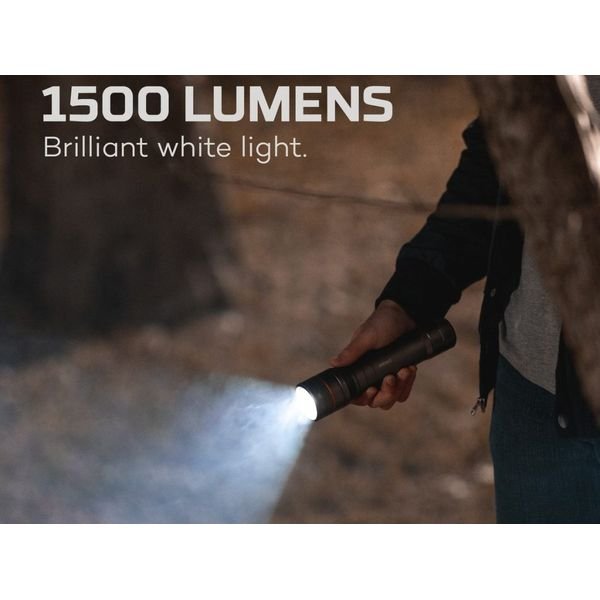 1500 LUMENS
Brilliant white light.