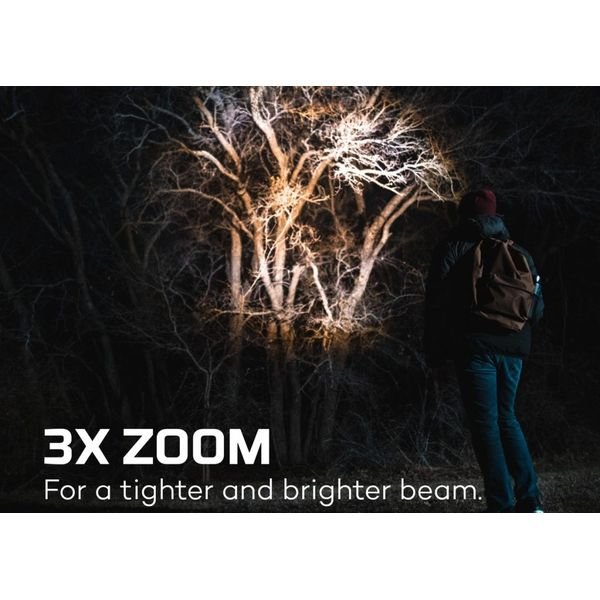 3X ZOOM
For a tighter and brighter beam.