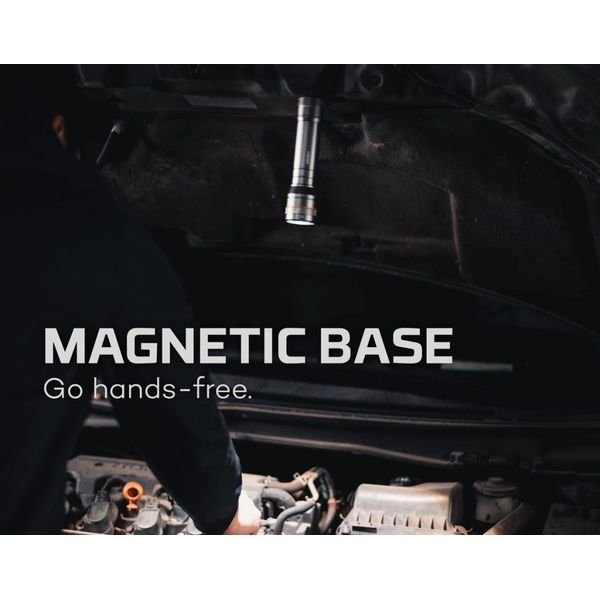 MAGNETIC BASE
Go hands-free.