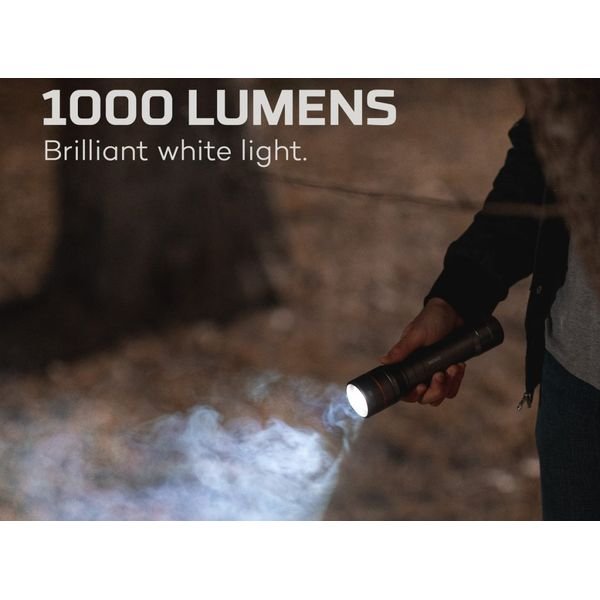 1000 LUMENS
Brilliant white light.